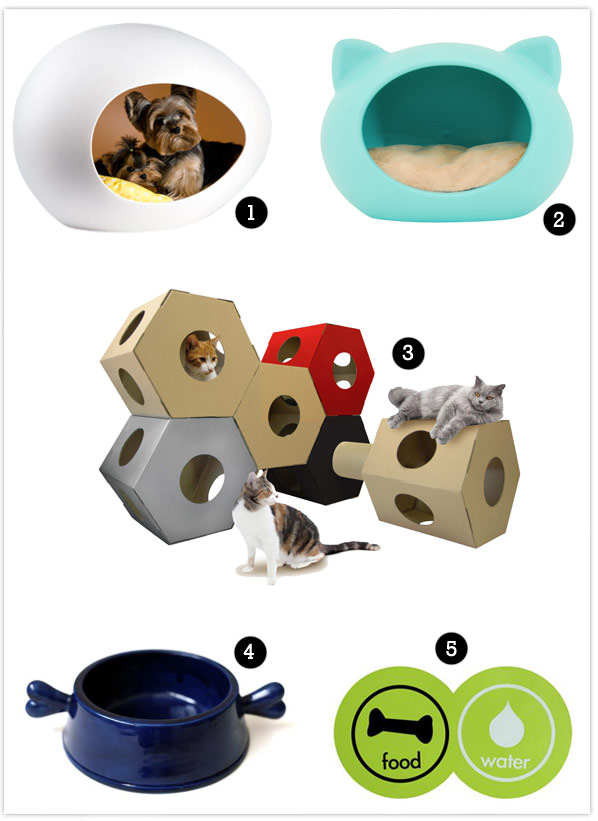 1

2

3

4

5

food

water